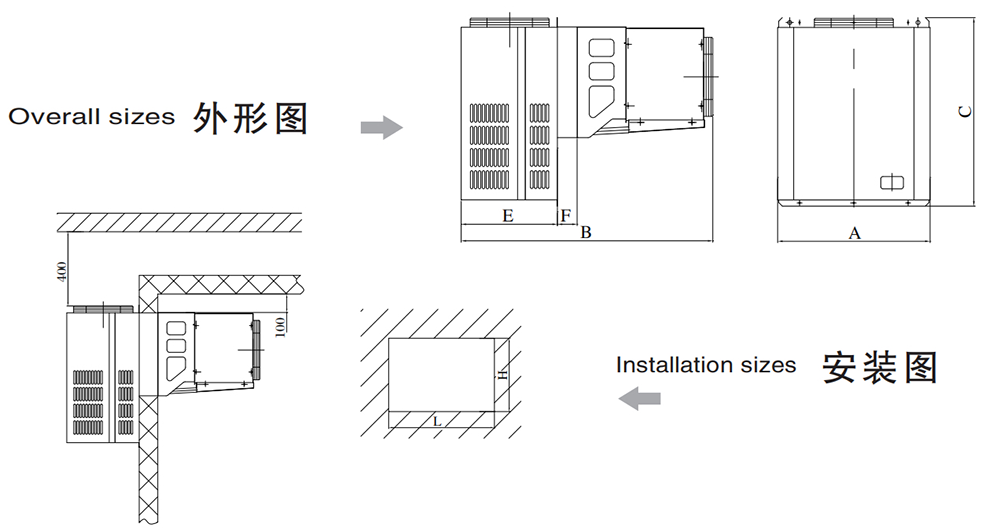 Overall sizes 外形图

E F
B

C
A

400
100

H
L

Installation sizes 安装图